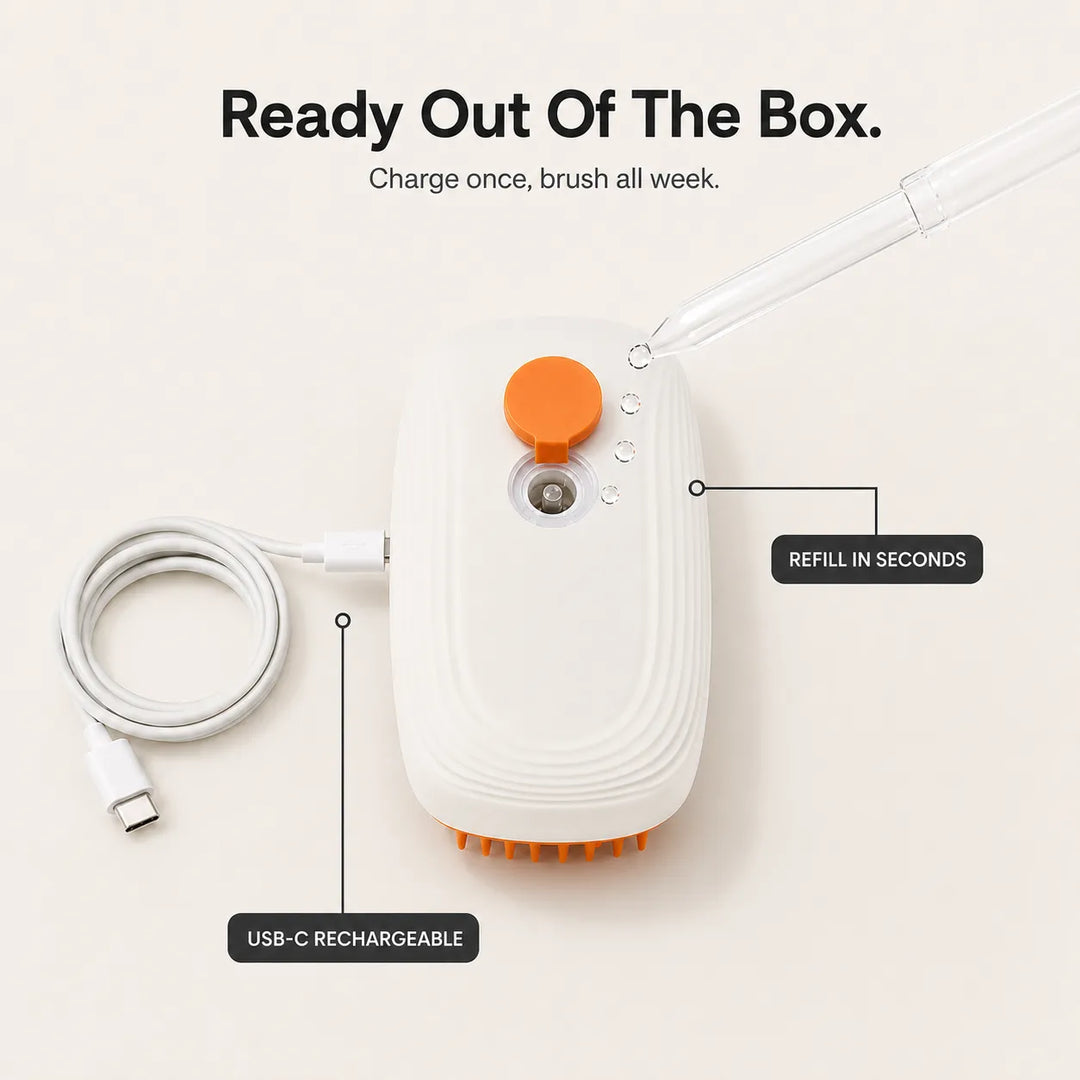 Ready Out Of The Box.

Charge once, brush all week.

REFILL IN SECONDS

USB-C RECHARGEABLE